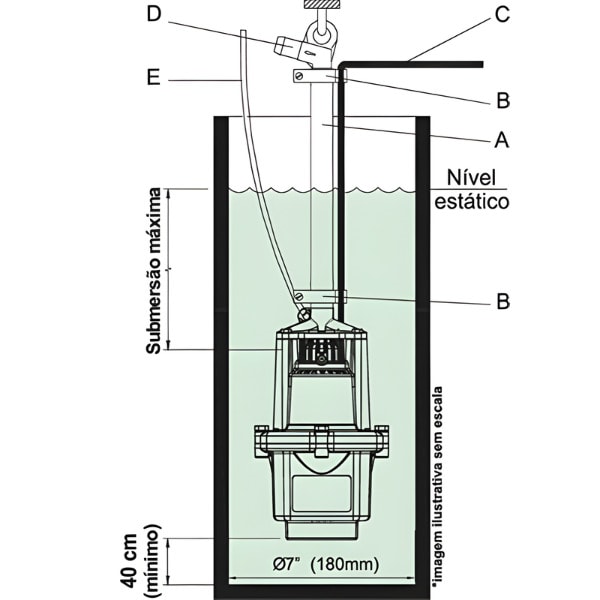 D
C
E
B
A
Nível estático
Submersão máxima
B
*imagem ilustrativa sem escala
40 cm (mínimo)
Ø7" (180mm)