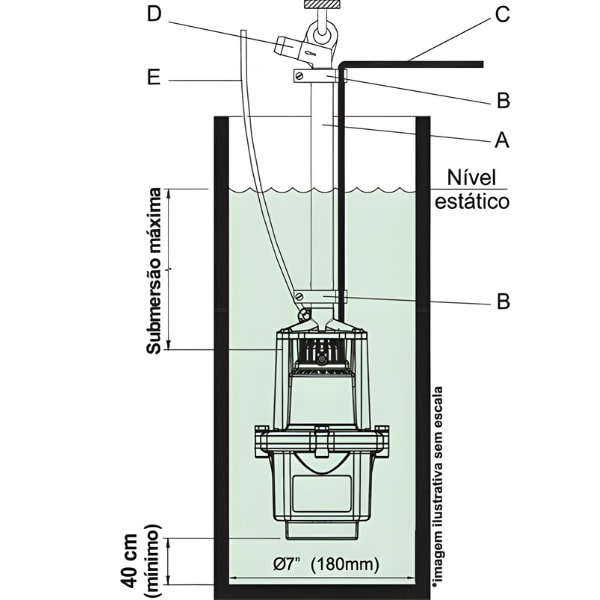 D
C
E
B
A
Nível estático
Submersão máxima
B
*imagem ilustrativa sem escala
40 cm (mínimo)
Ø7" (180mm)