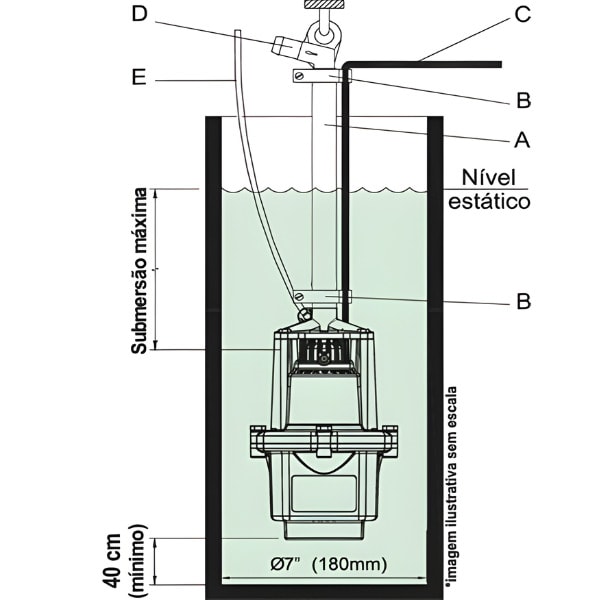 D
C
E
B
A
Nível estático
Submersão máxima
B
*imagem ilustrativa sem escala
40 cm (mínimo)
Ø7"  (180mm)